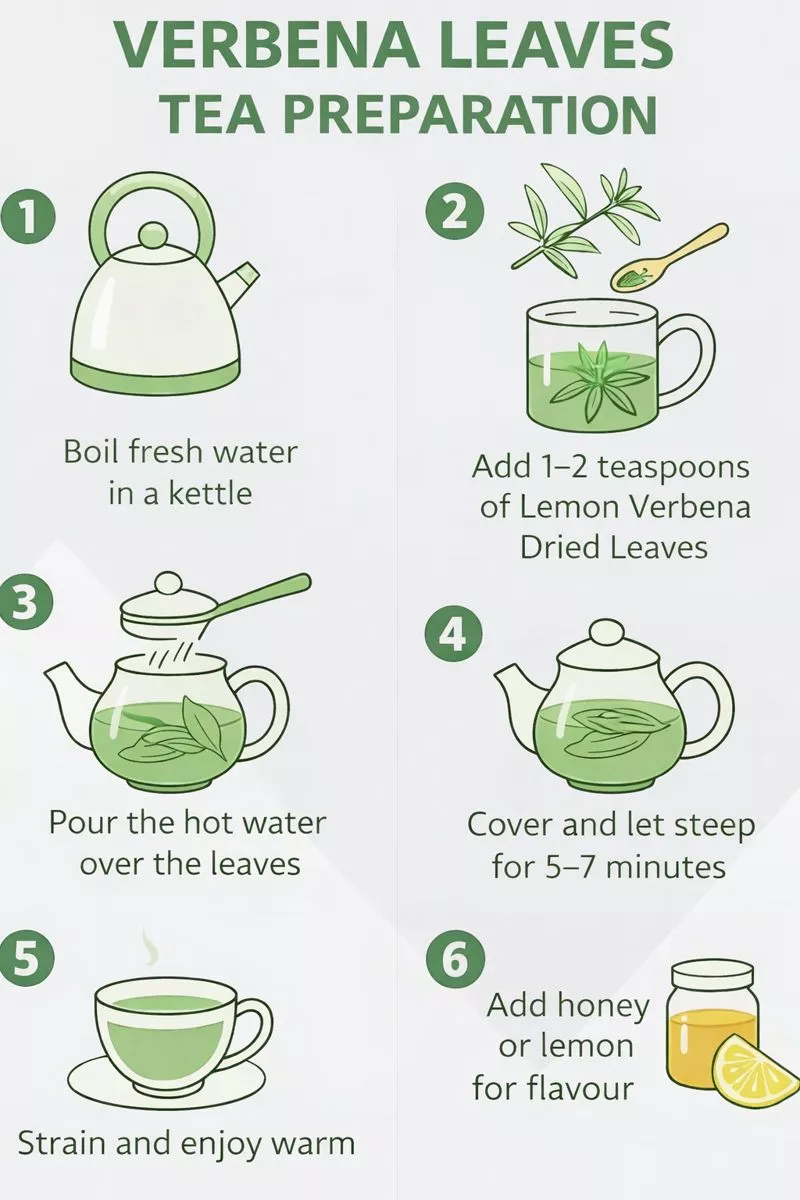 VERBENA LEAVES
TEA PREPARATION

1
Boil fresh water in a kettle

2
Add 1–2 teaspoons of Lemon Verbena Dried Leaves

3
Pour the hot water over the leaves

4
Cover and let steep for 5–7 minutes

5
Strain and enjoy warm

6
Add honey or lemon for flavour